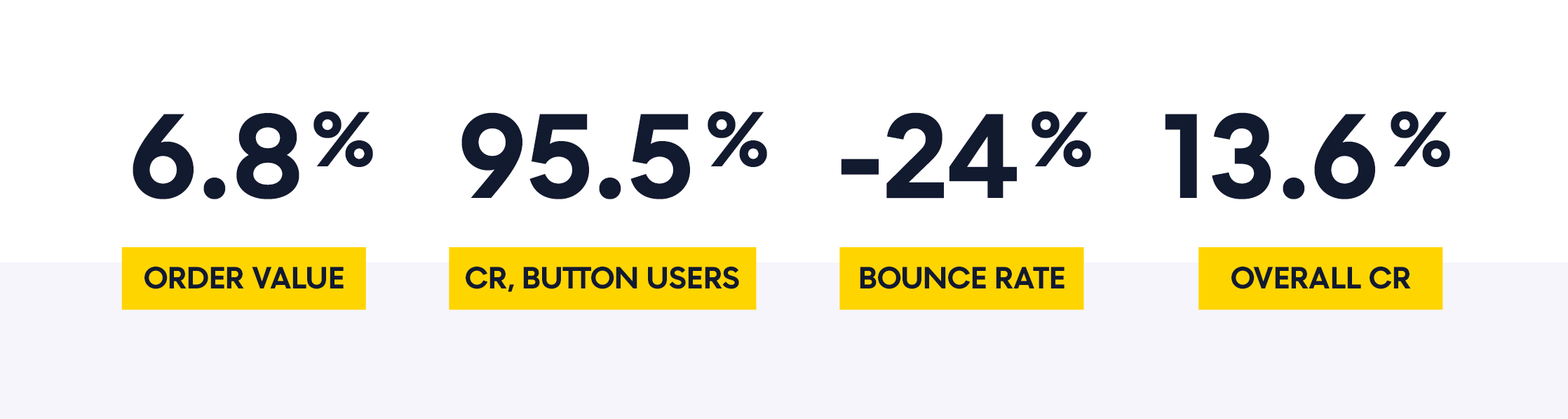 6.8%

ORDER VALUE

95.5%

CR, BUTTON USERS

-24%

BOUNCE RATE

13.6%

OVERALL CR