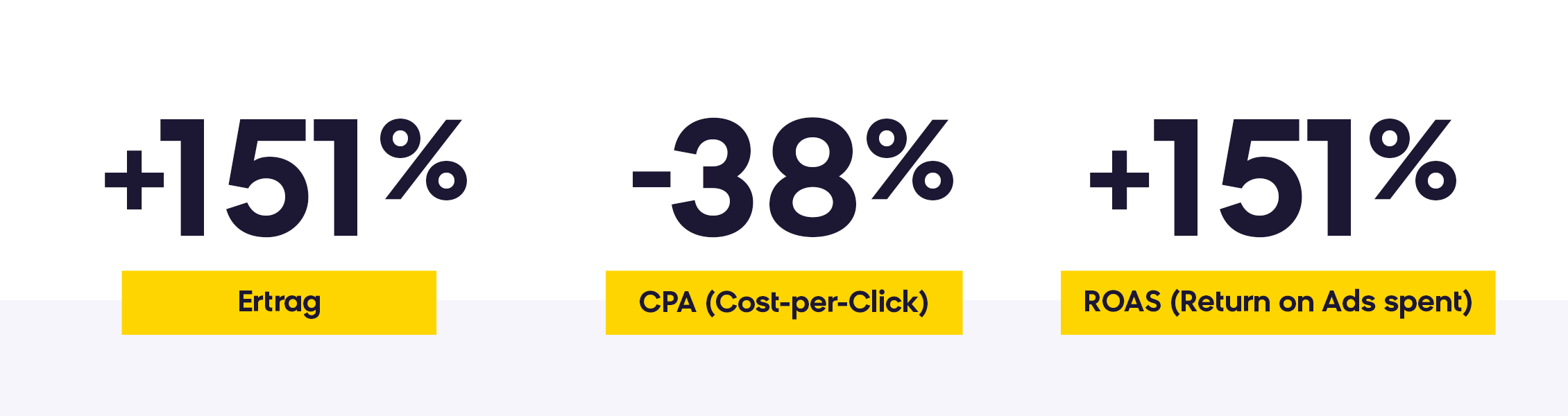 +151%

Ertrag

-38%

CPA (Cost-per-Click)

+151%

ROAS (Return on Ads spent)