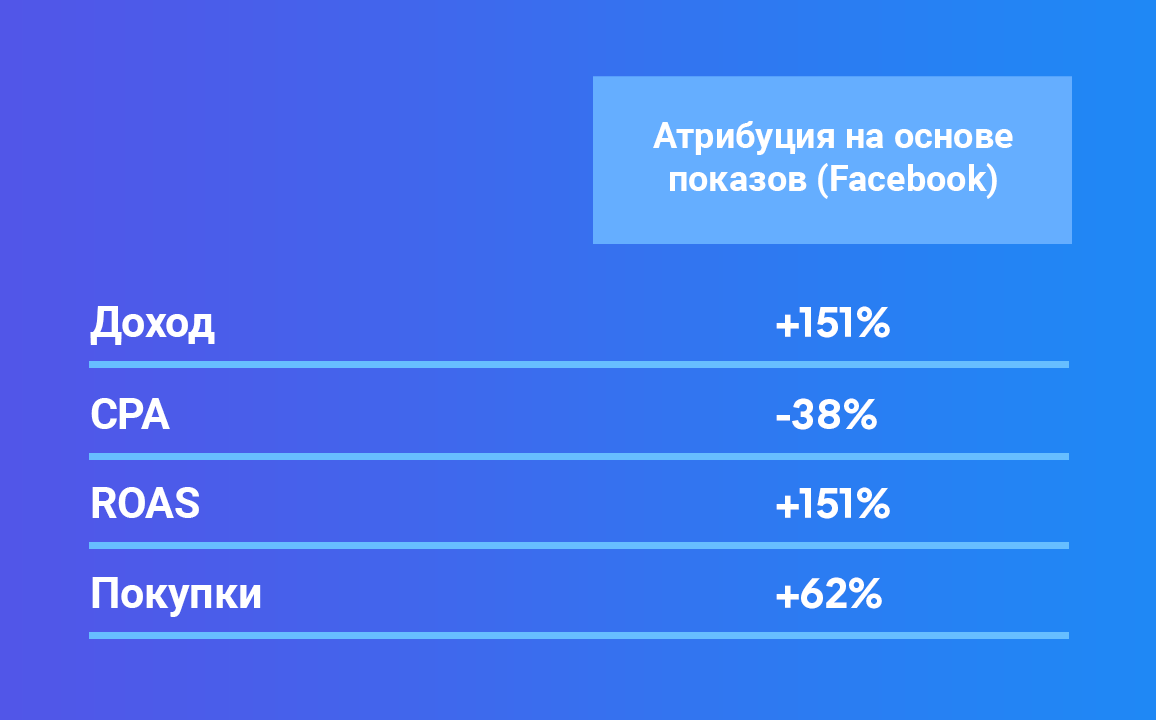 |  | Атрибуция на основе показов (Facebook) |
|---|---|
| Доход | +151% |
| CPA | -38% |
| ROAS | +151% |
| Покупки | +62% |