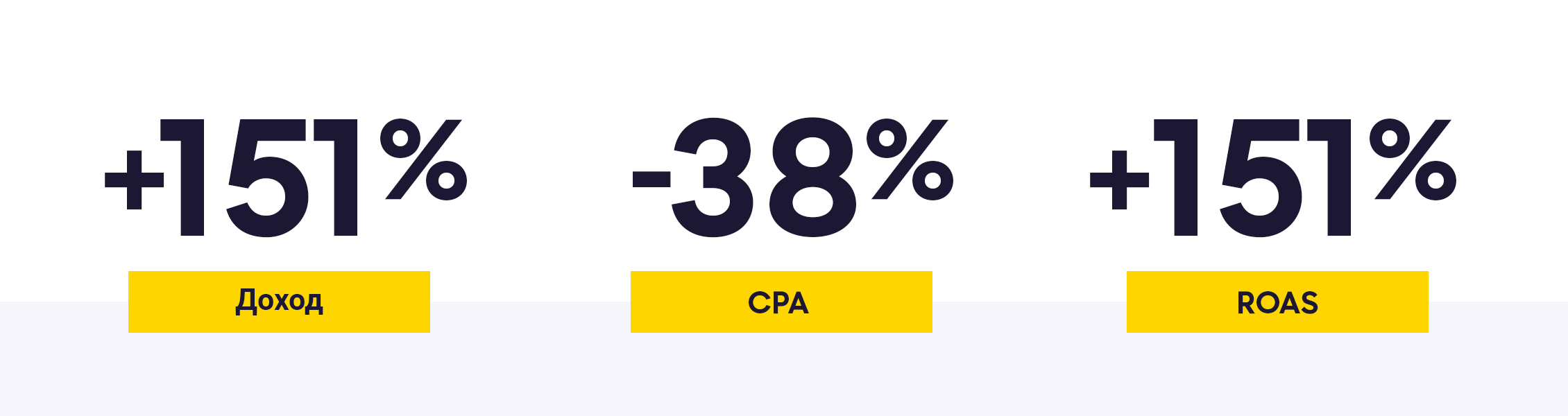 +151%
Доход

-38%
CPA

+151%
ROAS