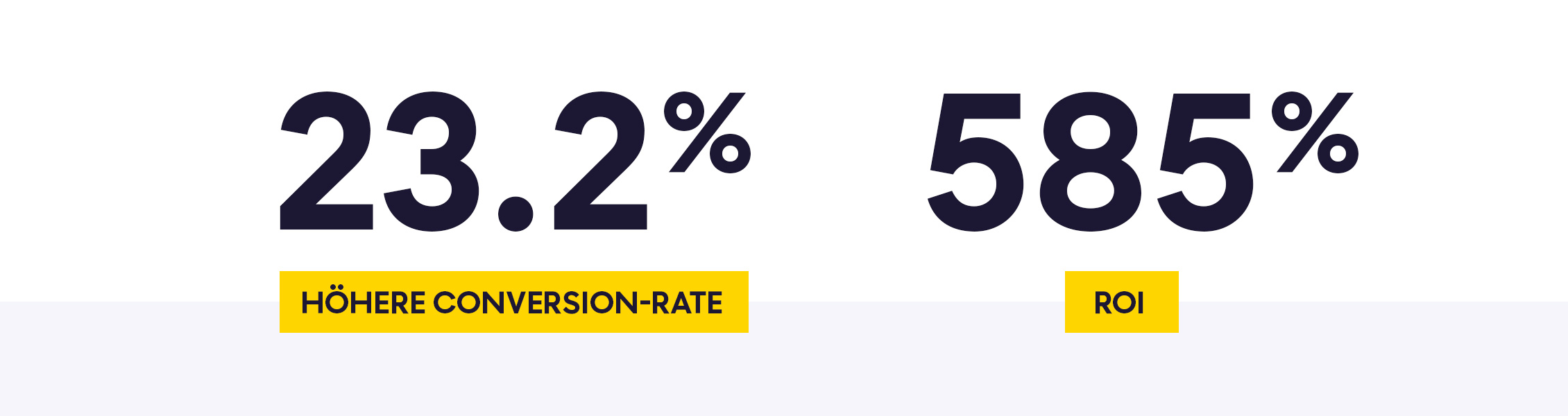 23.2%
HÖHERE CONVERSION-RATE

585%
ROI